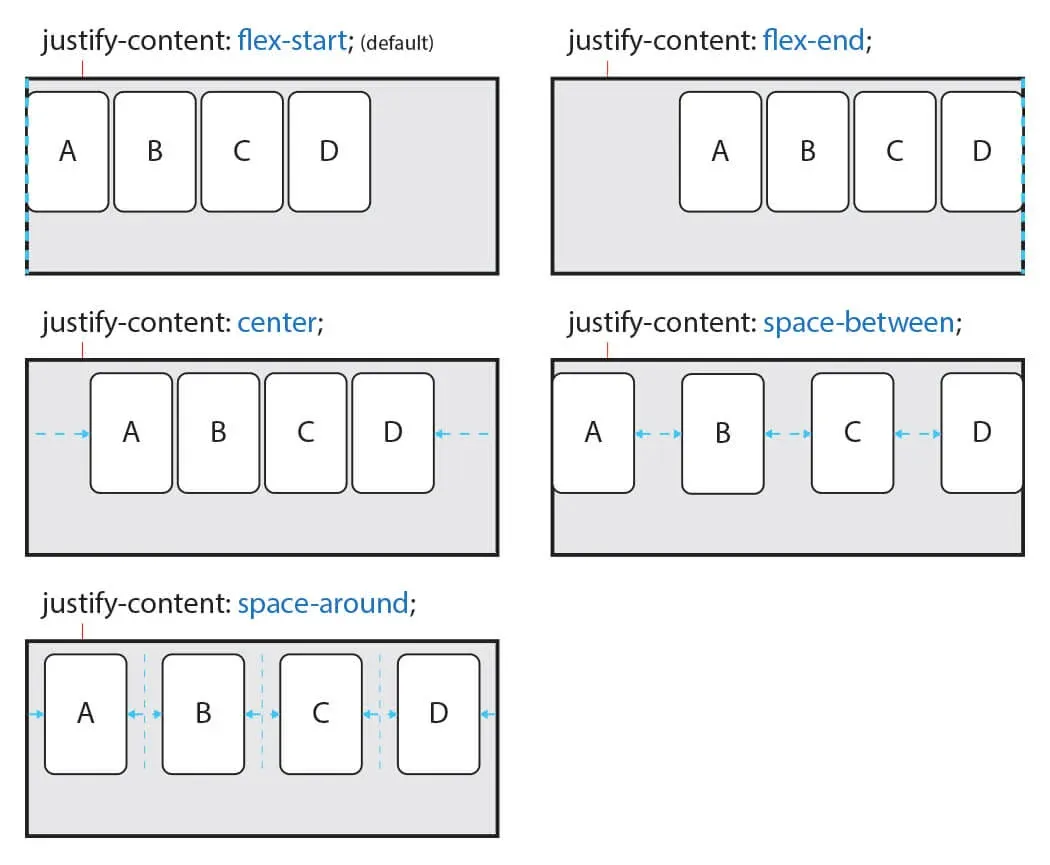 justify-content: flex-start; (default)

A B C D

justify-content: flex-end;

A B C D

justify-content: center;

A B C D

justify-content: space-between;

A B C D

justify-content: space-around;

A B C D