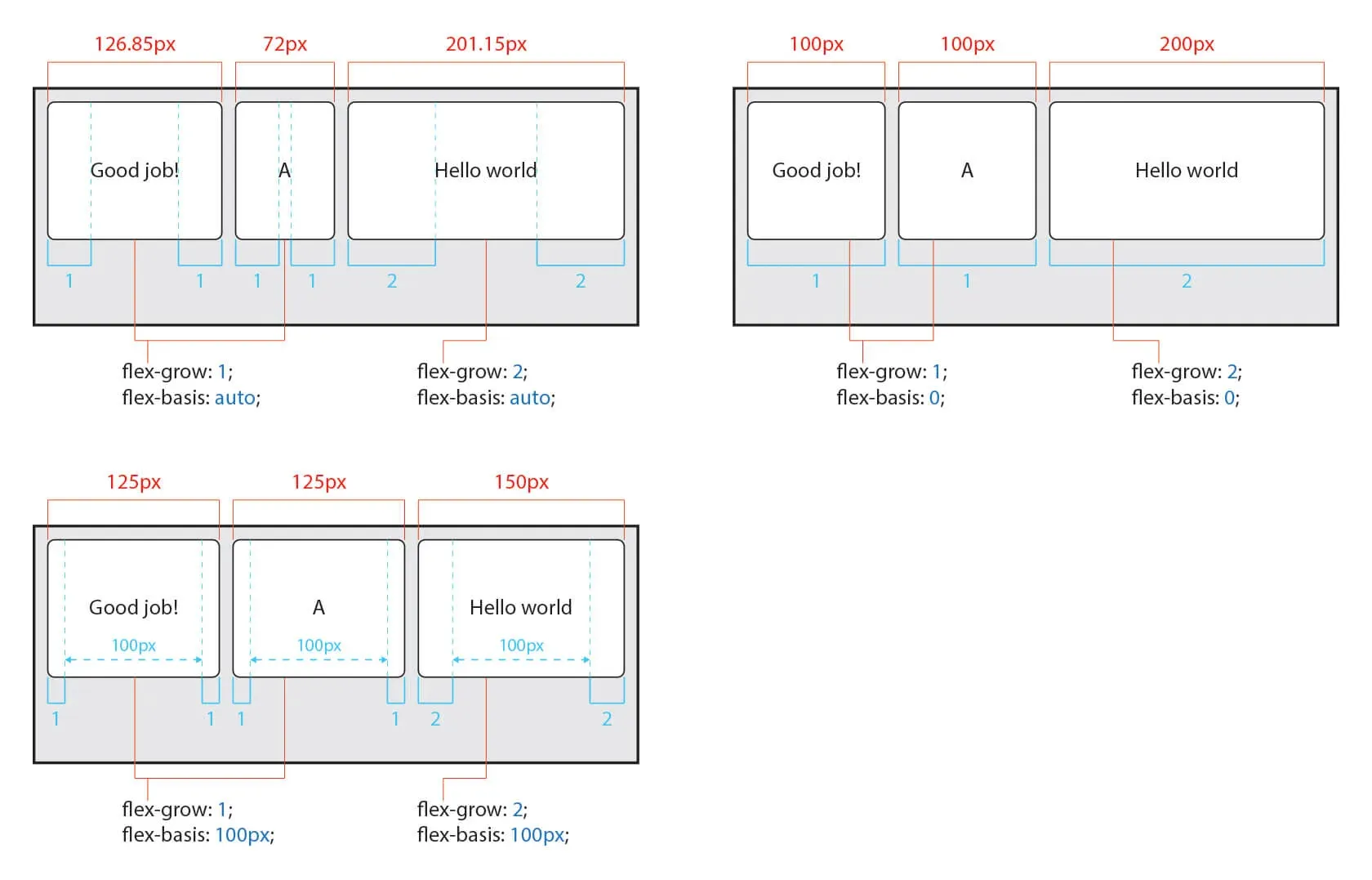 126.85px 72px 201.15px

Good job! A Hello world

1 1 1 1 2 2

flex-grow: 1;
flex-basis: auto;

flex-grow: 2;
flex-basis: auto;

100px 100px 200px

Good job! A Hello world

1 1 2

flex-grow: 1;
flex-basis: 0;

flex-grow: 2;
flex-basis: 0;

125px 125px 150px

Good job! A Hello world

100px 100px 100px

1 1 1 1 2 2

flex-grow: 1;
flex-basis: 100px;

flex-grow: 2;
flex-basis: 100px;